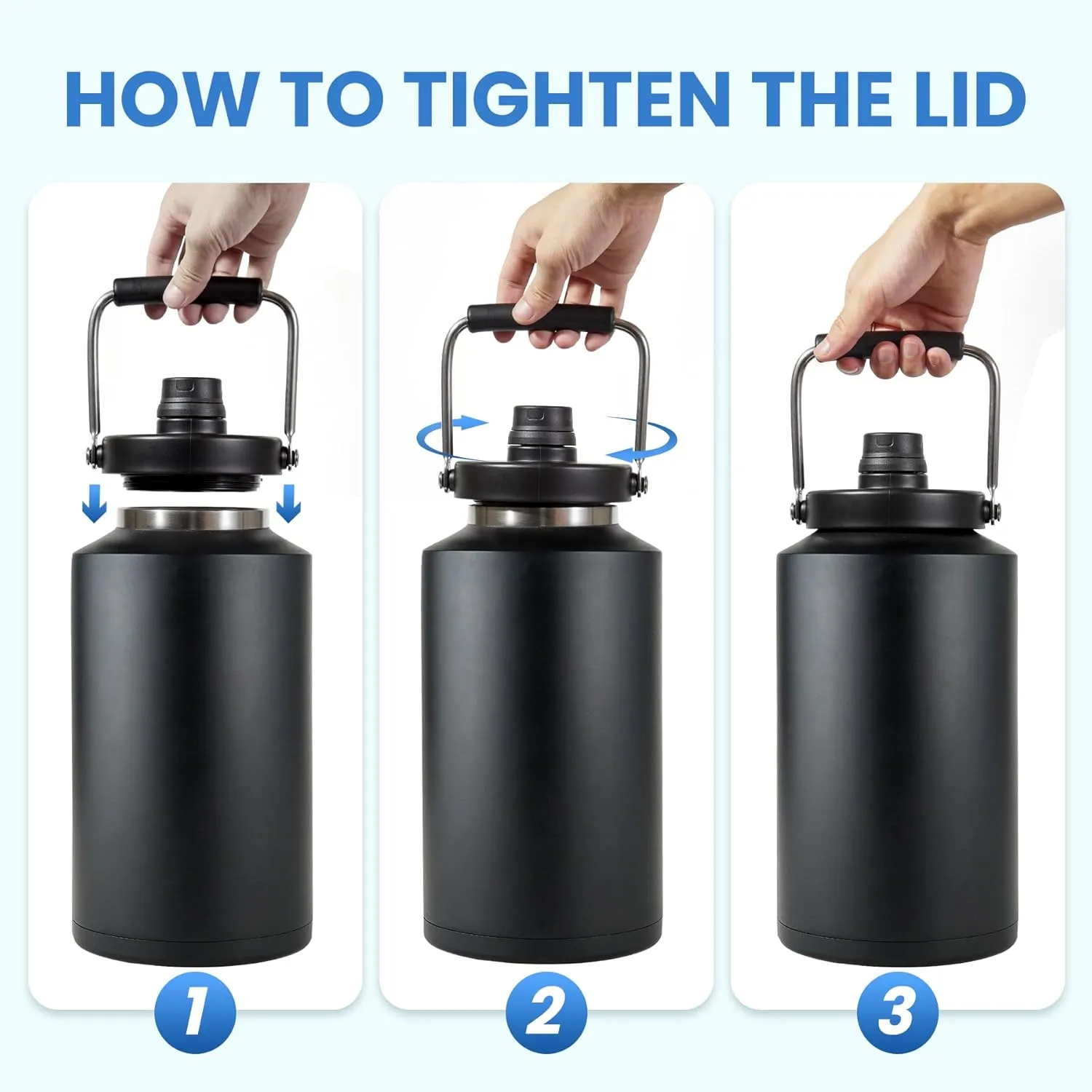 HOW TO TIGHTEN THE LID

1

2

3