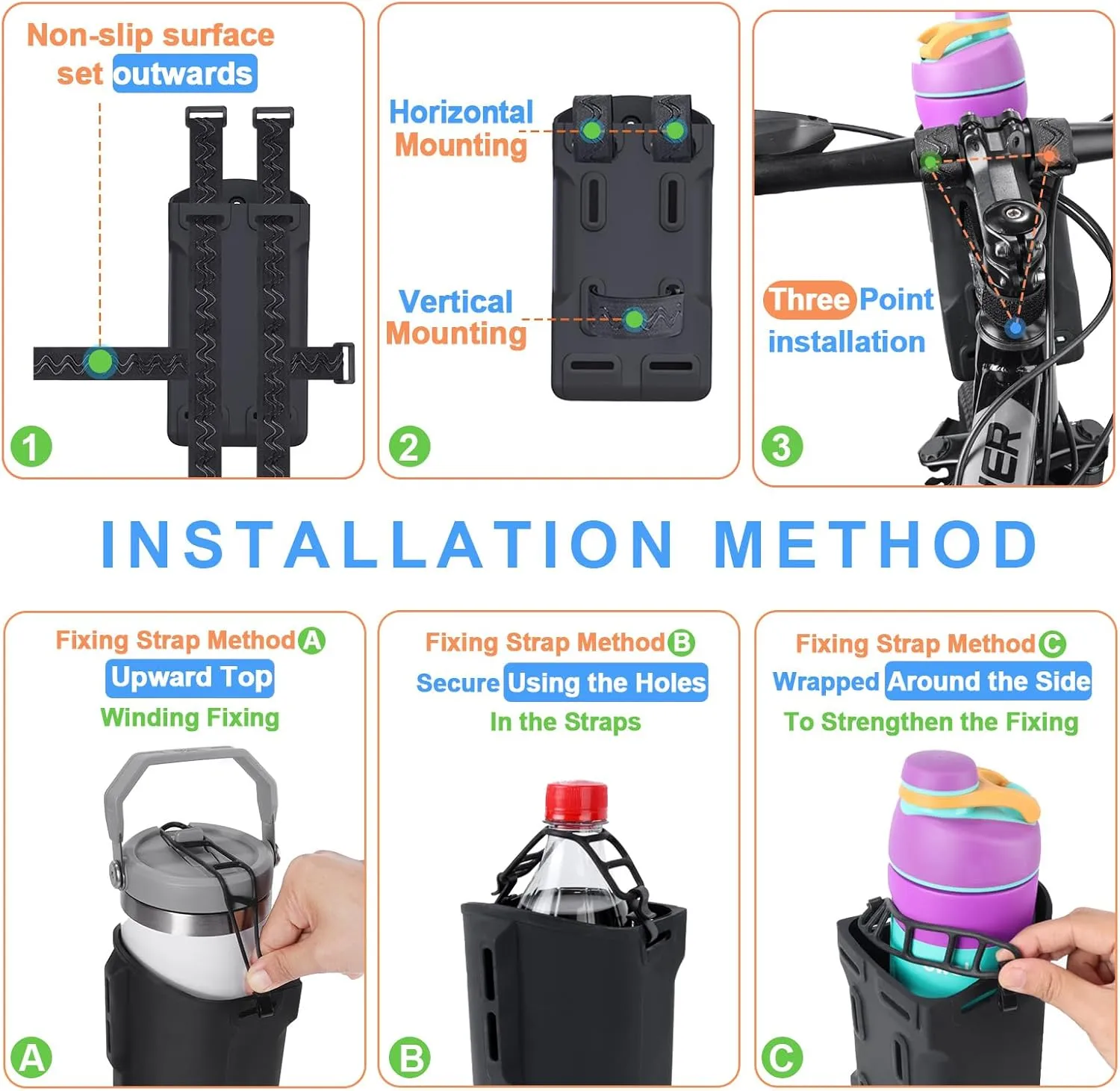 Non-slip surface set outwards

1

Horizontal Mounting

Vertical Mounting

2

Three Point installation

3

INSTALLATION METHOD

Fixing Strap Method A
Upward Top
Winding Fixing

A

Fixing Strap Method B
Secure Using the Holes
In the Straps

B

Fixing Strap Method C
Wrapped Around the Side
To Strengthen the Fixing

C