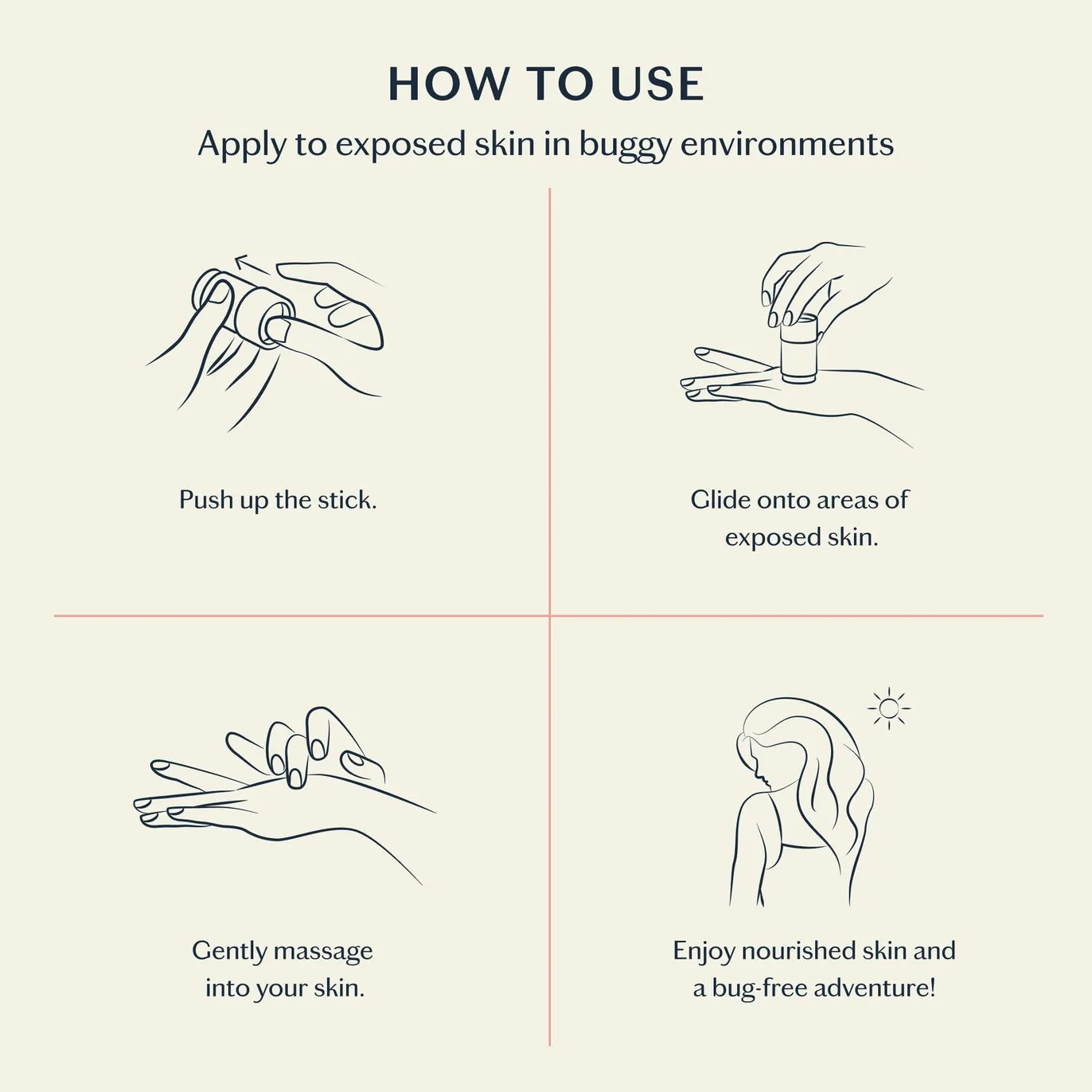 HOW TO USE

Apply to exposed skin in buggy environments

Push up the stick.

Glide onto areas of exposed skin.

Gently massage into your skin.

Enjoy nourished skin and a bug-free adventure!