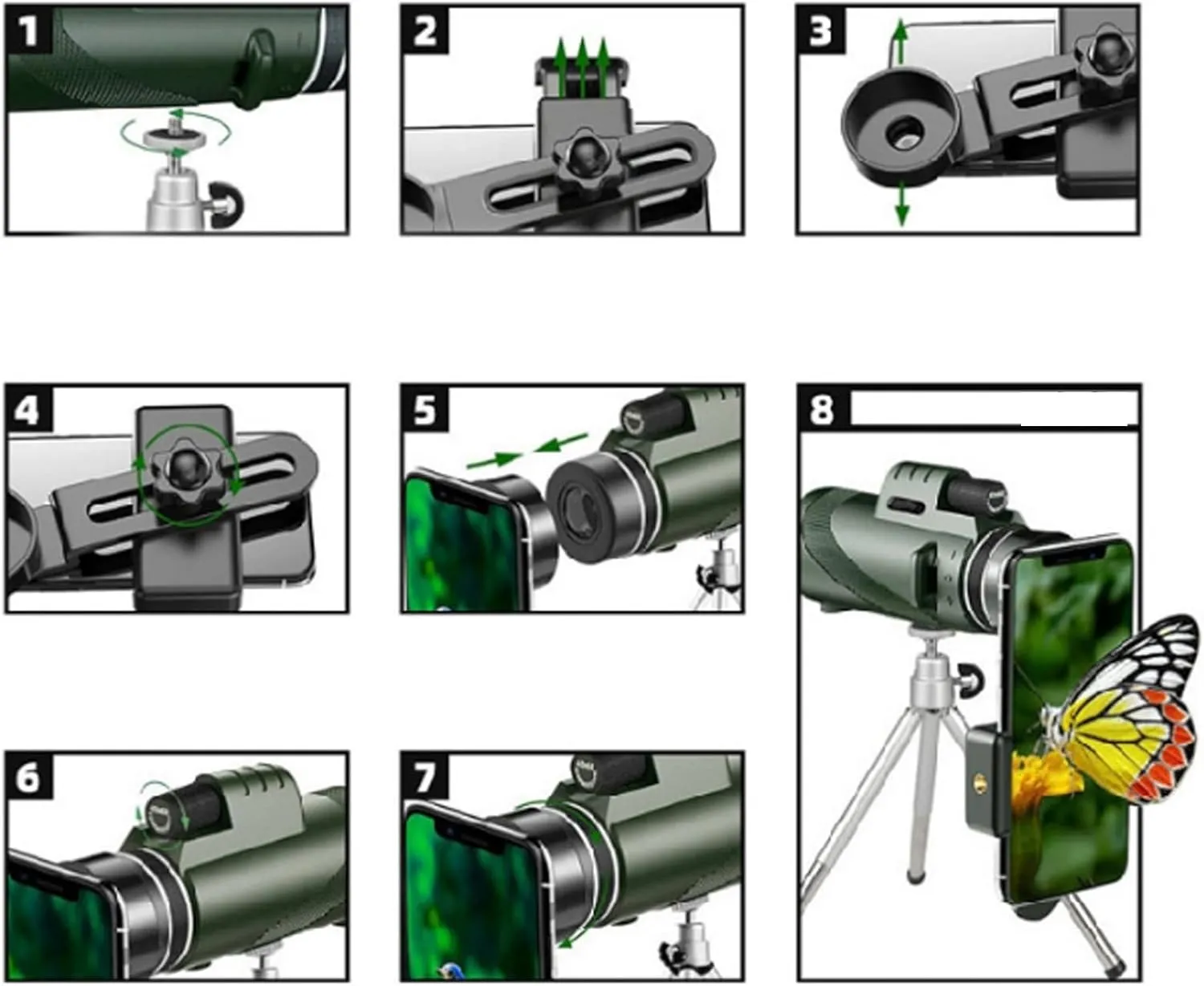 1

2

3

4

5

8

6

7