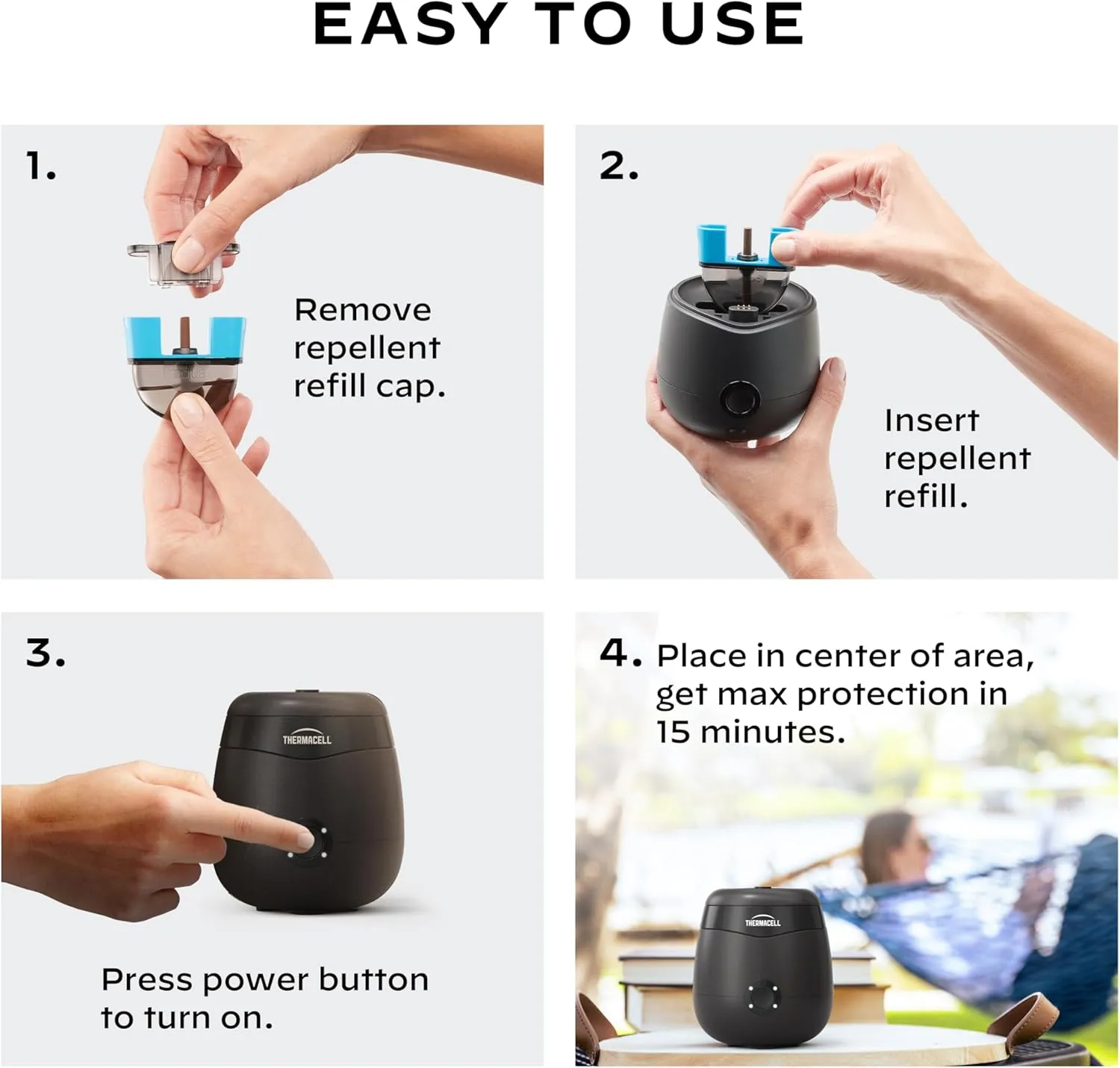 EASY TO USE

1.

Remove repellent refill cap.

2.

Insert repellent refill.

3.

THERMACELL

Press power button to turn on.

4. Place in center of area, get max protection in 15 minutes.

THERMACELL